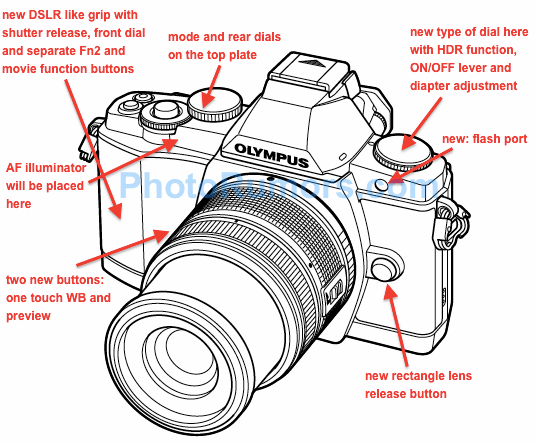 new DSLR like grip with shutter release, front dial and separate Fn2 and movie function buttons

mode and rear dials on the top plate

new type of dial here with HDR function, ON/OFF lever and diapter adjustment

new: flash port

OLYMPUS

PhotoRumors.com

AF illuminator will be placed here

two new buttons: one touch WB and preview

new rectangle lens release button