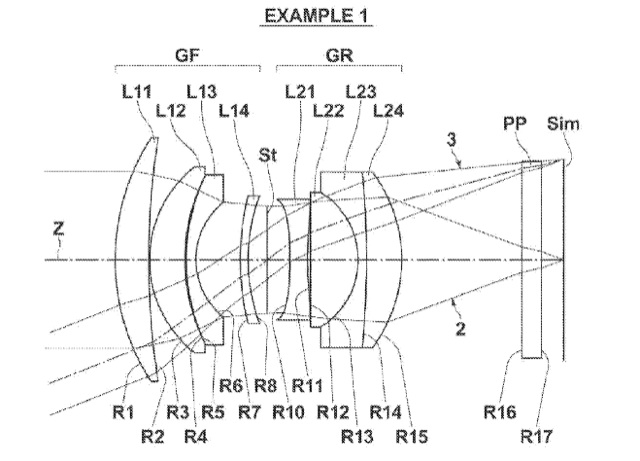 EXAMPLE 1

GF GR

L11 L12 L13 L14 St L21 L22 L23 L24 PP Sim

3

Z

2

R1 R2 R3 R4 R5 R6 R7 R8 R10 R11 R12 R13 R14 R15 R16 R17